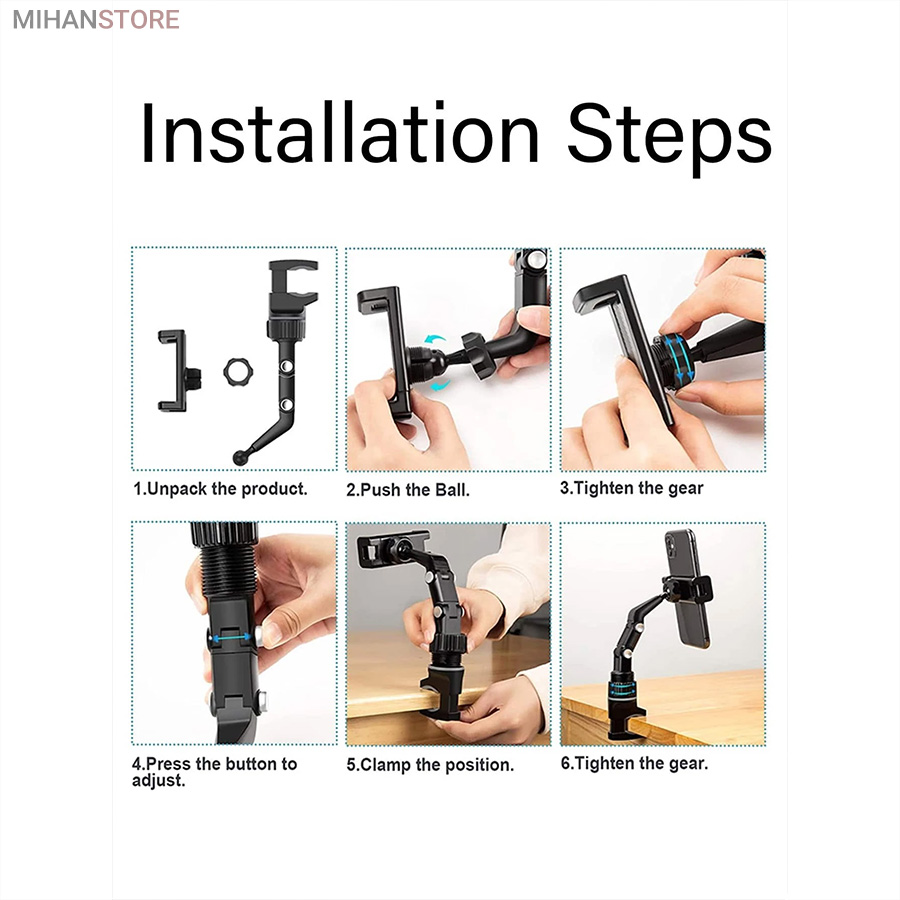 MIHANSTORE

Installation Steps

1.Unpack the product.

2.Push the Ball.

3.Tighten the gear

4.Press the button to adjust.

5.Clamp the position.

6.Tighten the gear.